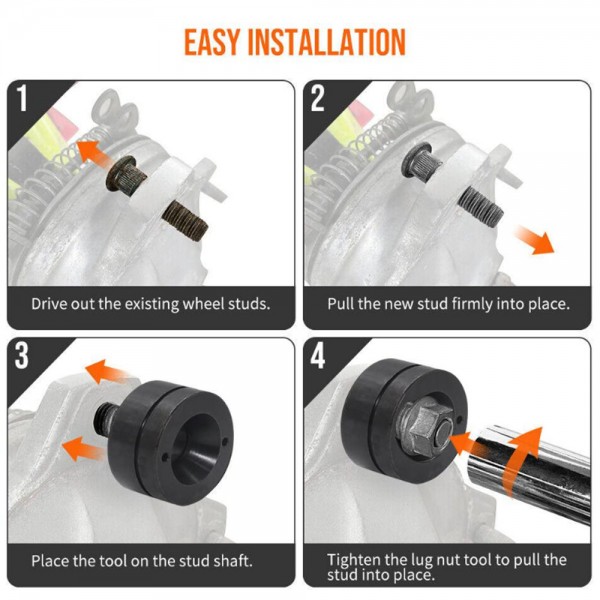 EASY INSTALLATION

1

Drive out the existing wheel studs.

2

Pull the new stud firmly into place.

3

Place the tool on the stud shaft.

4

Tighten the lug nut tool to pull the stud into place.